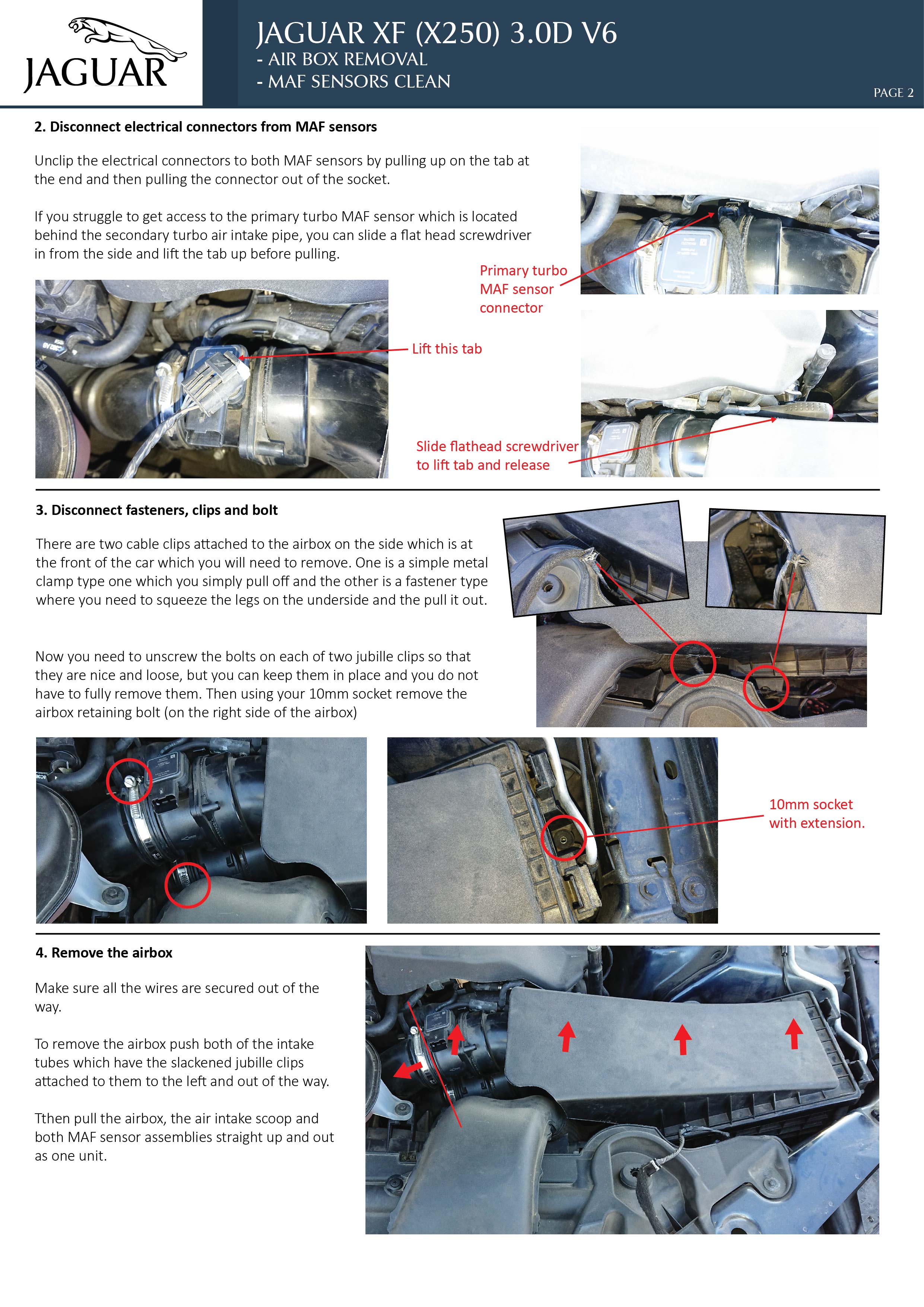 JAGUAR

JAGUAR XF (X250) 3.0D V6
- AIR BOX REMOVAL
- MAF SENSORS CLEAN

PAGE 2

2. Disconnect electrical connectors from MAF sensors

Unclip the electrical connectors to both MAF sensors by pulling up on the tab at the end and then pulling the connector out of the socket.

If you struggle to get access to the primary turbo MAF sensor which is located behind the secondary turbo air intake pipe, you can slide a flat head screwdriver in from the side and lift the tab up before pulling.

Primary turbo MAF sensor connector

Lift this tab

Slide flathead screwdriver to lift tab and release

3. Disconnect fasteners, clips and bolt

There are two cable clips attached to the airbox on the side which is at the front of the car which you will need to remove. One is a simple metal clamp type one which you simply pull off and the other is a fastener type where you need to squeeze the legs on the underside and the pull it out.

Now you need to unscrew the bolts on each of two jubille clips so that they are nice and loose, but you can keep them in place and you do not have to fully remove them. Then using your 10mm socket remove the airbox retaining bolt (on the right side of the airbox)

10mm socket with extension.

4. Remove the airbox

Make sure all the wires are secured out of the way.

To remove the airbox push both of the intake tubes which have the slackened jubille clips attached to them to the left and out of the way.

Tthen pull the airbox, the air intake scoop and both MAF sensor assemblies straight up and out as one unit.