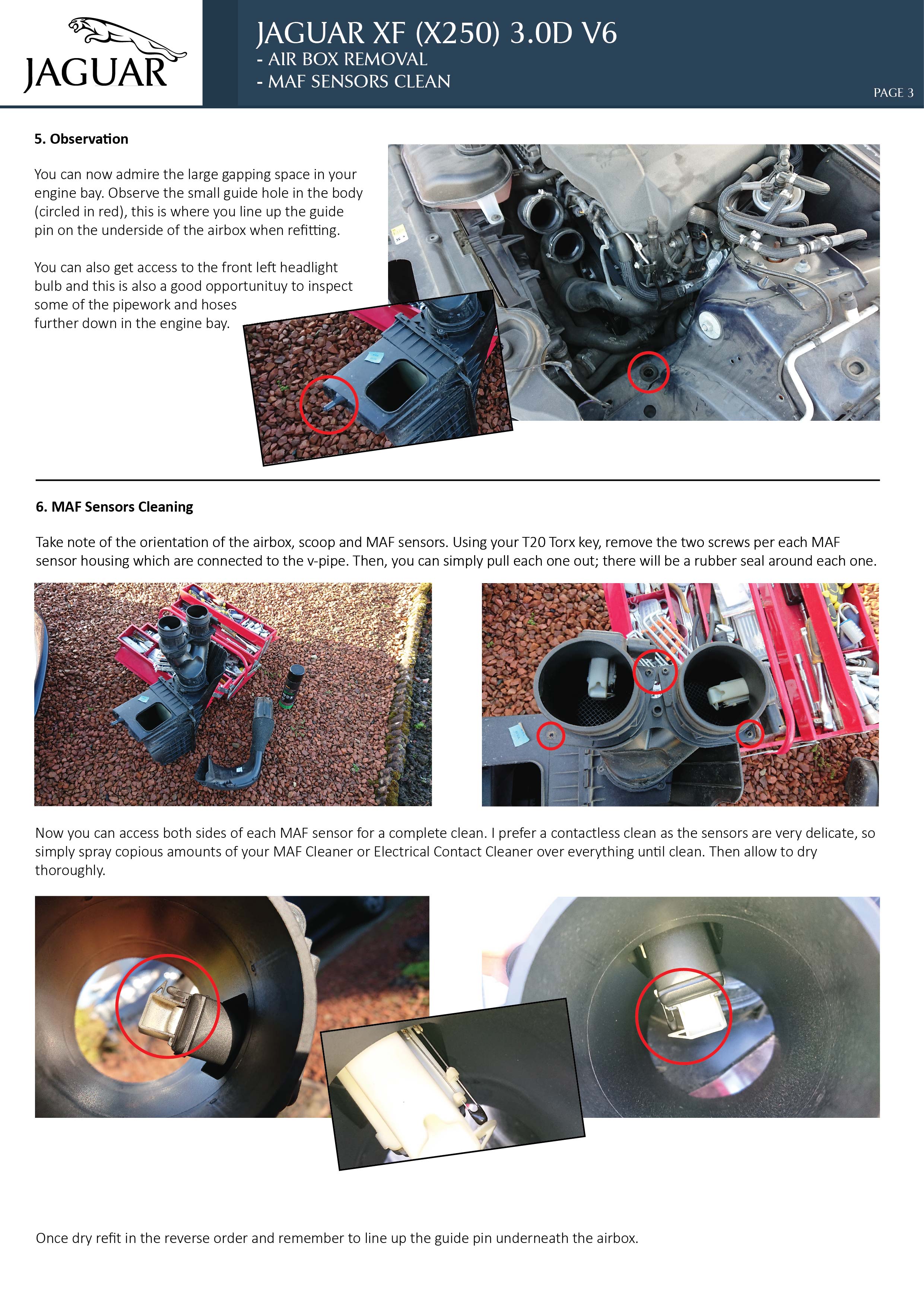 JAGUAR

JAGUAR XF (X250) 3.0D V6
- AIR BOX REMOVAL
- MAF SENSORS CLEAN

PAGE 3

5. Observation

You can now admire the large gapping space in your engine bay. Observe the small guide hole in the body (circled in red), this is where you line up the guide pin on the underside of the airbox when refitting.

You can also get access to the front left headlight bulb and this is also a good opportunituy to inspect some of the pipework and hoses further down in the engine bay.

6. MAF Sensors Cleaning

Take note of the orientation of the airbox, scoop and MAF sensors. Using your T20 Torx key, remove the two screws per each MAF sensor housing which are connected to the v-pipe. Then, you can simply pull each one out; there will be a rubber seal around each one.

Now you can access both sides of each MAF sensor for a complete clean. I prefer a contactless clean as the sensors are very delicate, so simply spray copious amounts of your MAF Cleaner or Electrical Contact Cleaner over everything until clean. Then allow to dry thoroughly.

Once dry refit in the reverse order and remember to line up the guide pin underneath the airbox.